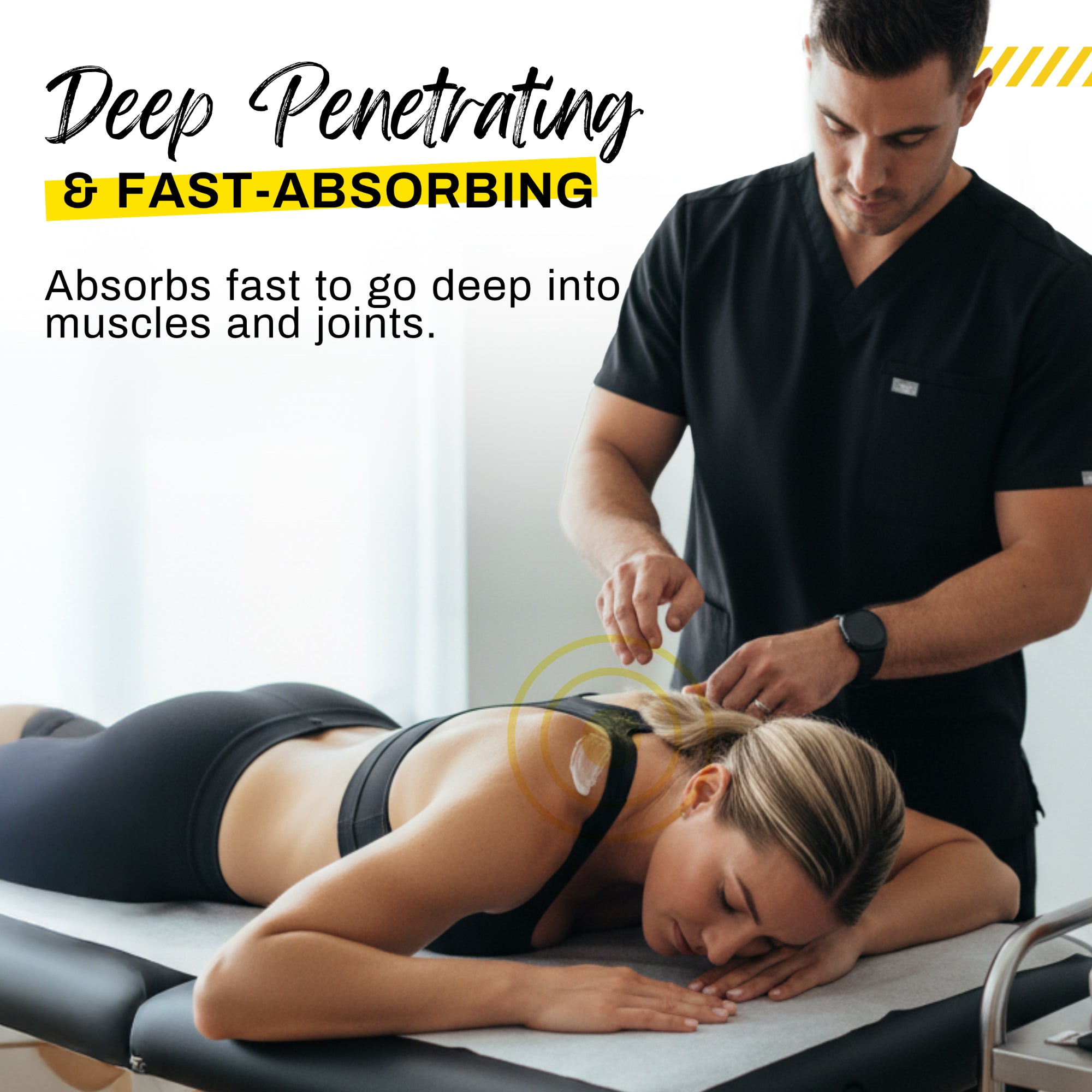 Deep Penetrating
& FAST-ABSORBING

Absorbs fast to go deep into muscles and joints.