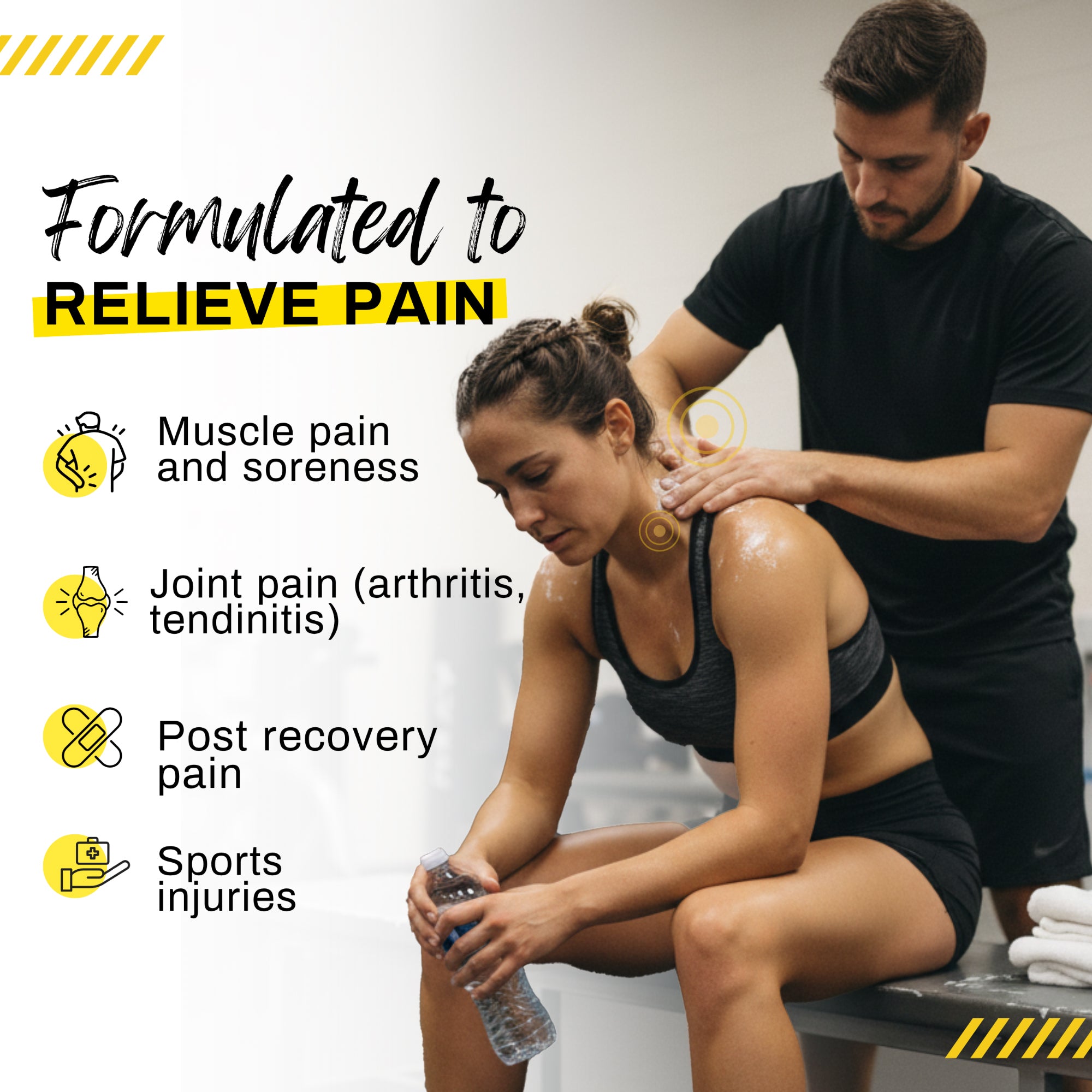 Formulated to
RELIEVE PAIN

Muscle pain and soreness

Joint pain (arthritis, tendinitis)

Post recovery pain

Sports injuries